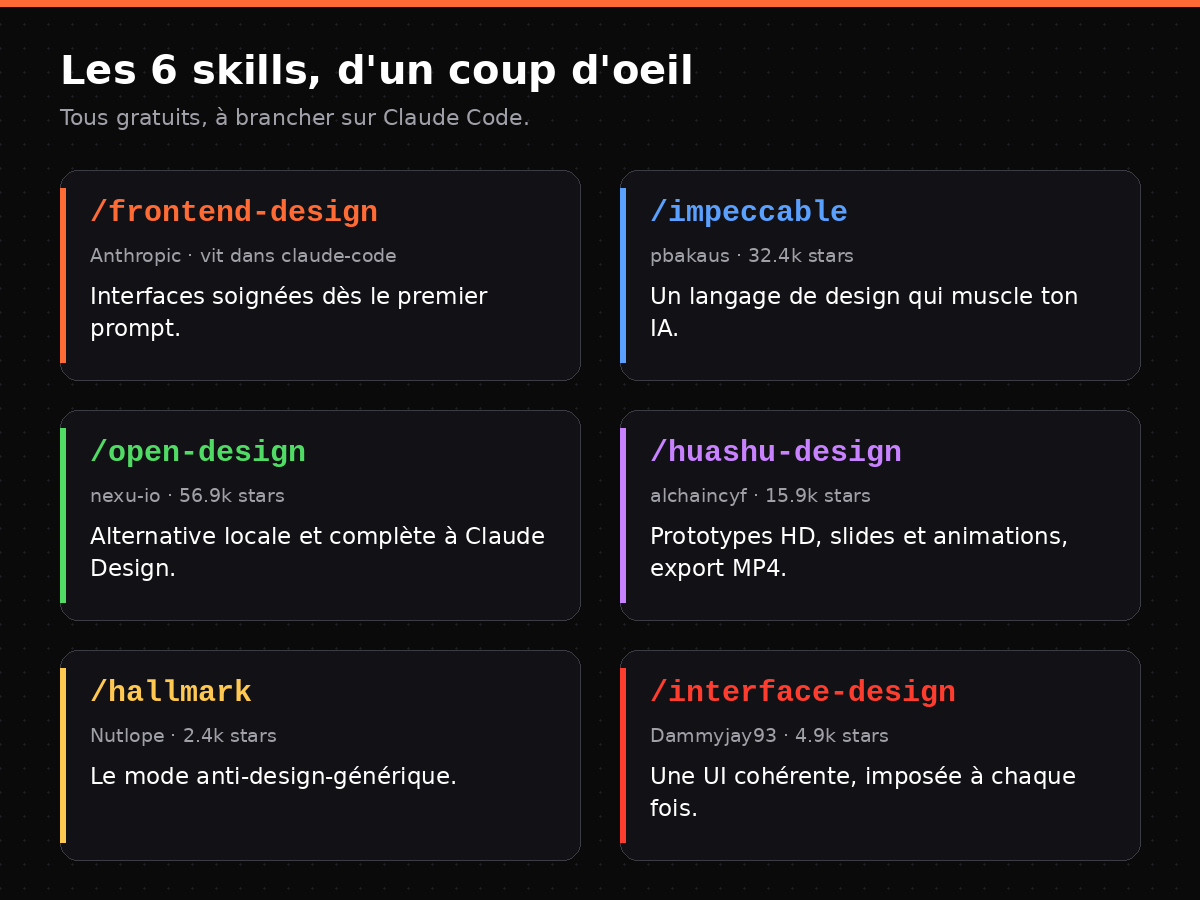 Les 6 skills, d'un coup d'oeil

Tous gratuits, à brancher sur Claude Code.

/frontend-design

Anthropic · vit dans claude-code

Interfaces soignées dès le premier prompt.

/impeccable

pbakaus · 32.4k stars

Un langage de design qui muscle ton IA.

/open-design

nexu-io · 56.9k stars

Alternative locale et complète à Claude Design.

/huashu-design

alchaincyf · 15.9k stars

Prototypes HD, slides et animations, export MP4.

/hallmark

Nutlope · 2.4k stars

Le mode anti-design-générique.

/interface-design

Dammyjay93 · 4.9k stars

Une UI cohérente, imposée à chaque fois.