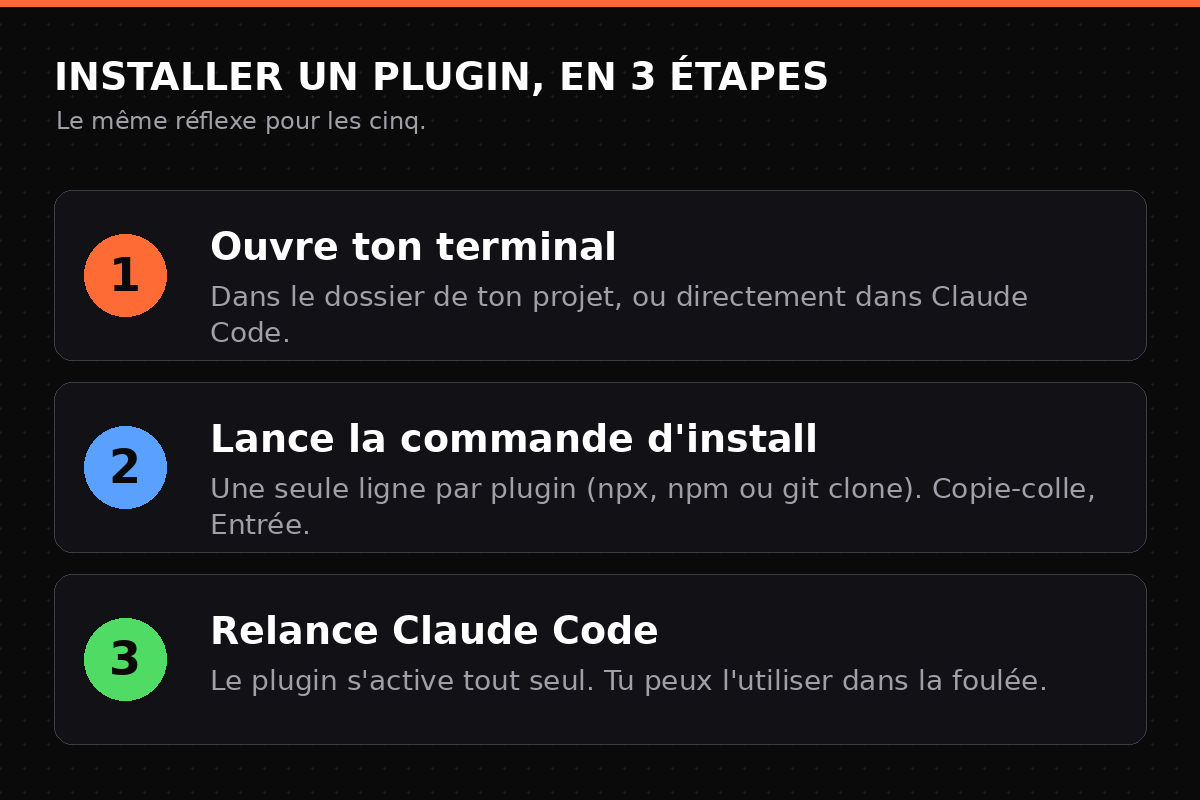 INSTALLER UN PLUGIN, EN 3 ÉTAPES

Le même réflexe pour les cinq.

1

Ouvre ton terminal

Dans le dossier de ton projet, ou directement dans Claude Code.

2

Lance la commande d'install

Une seule ligne par plugin (npx, npm ou git clone). Copie-colle, Entrée.

3

Relance Claude Code

Le plugin s'active tout seul. Tu peux l'utiliser dans la foulée.